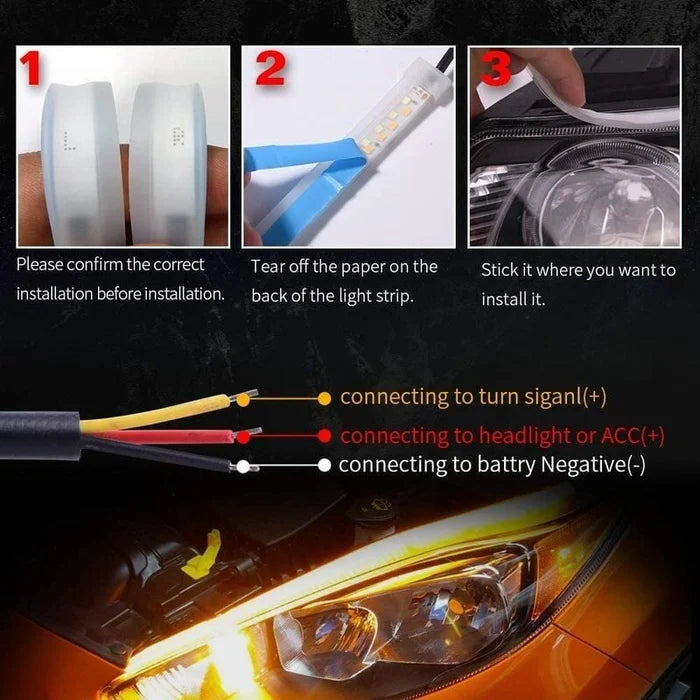 1

L

R

Please confirm the correct installation before installation.

2

Tear off the paper on the back of the light strip.

3

Stick it where you want to install it.

connecting to turn siganl(+)

connecting to headlight or ACC(+)

connecting to battry Negative(-)