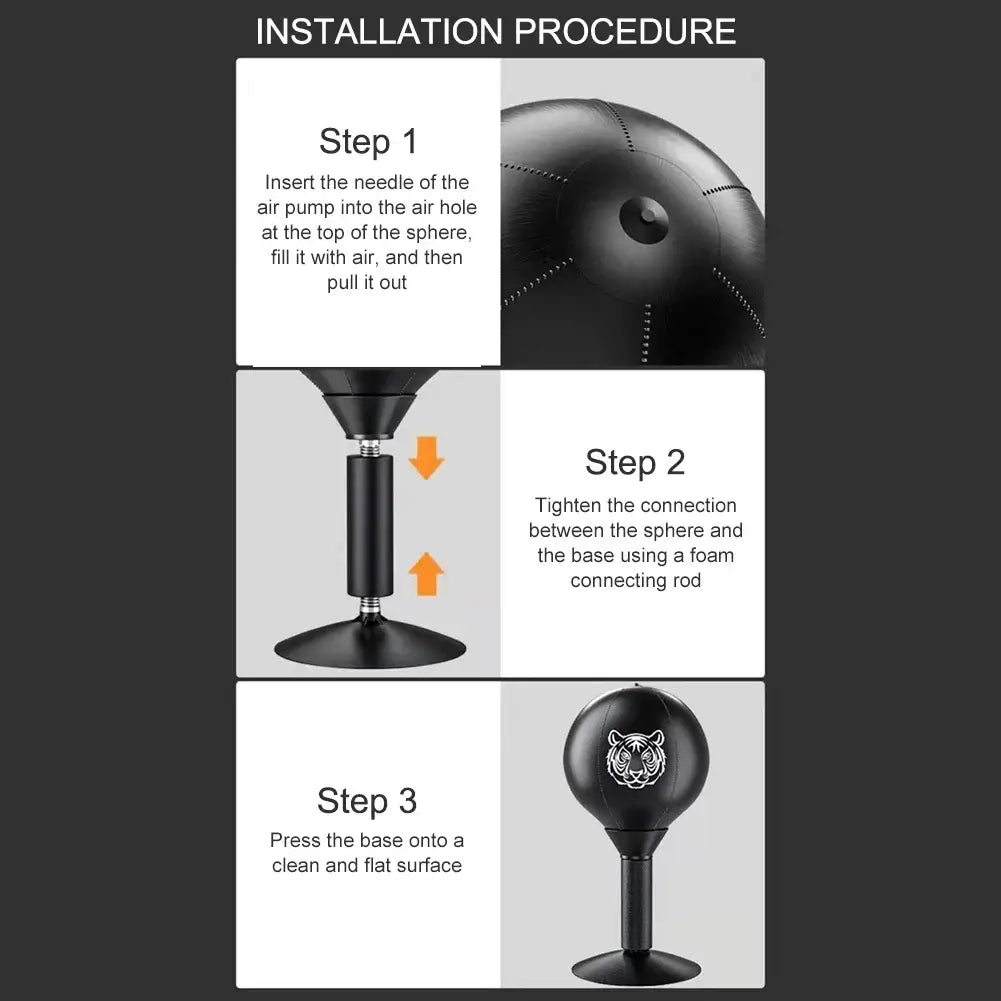 INSTALLATION PROCEDURE

Step 1

Insert the needle of the air pump into the air hole at the top of the sphere, fill it with air, and then pull it out

Step 2

Tighten the connection between the sphere and the base using a foam connecting rod

Step 3

Press the base onto a clean and flat surface