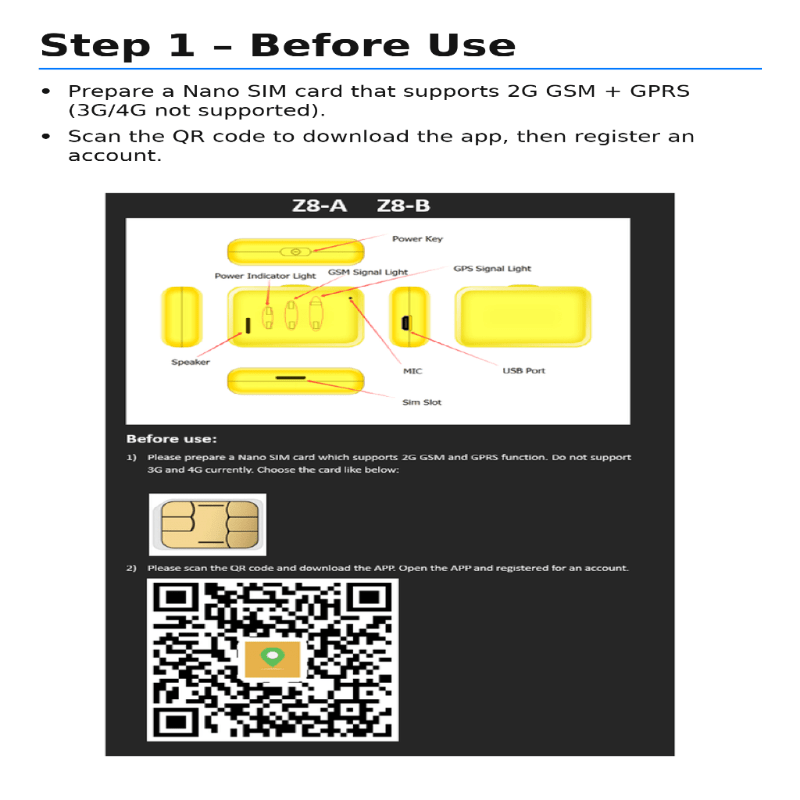 Step 1 – Before Use

• Prepare a Nano SIM card that supports 2G GSM + GPRS (3G/4G not supported).

• Scan the QR code to download the app, then register an account.

Z8-A Z8-B

Power Key

Power Indicator Light

GSM Signal Light

GPS Signal Light

Speaker

MIC

USB Port

Sim Slot

Before use:

1) Please prepare a Nano SIM card which supports 2G GSM and GPRS function. Do not support 3G and 4G currently. Choose the card like below:

2) Please scan the QR code and download the APP. Open the APP and registered for an account.