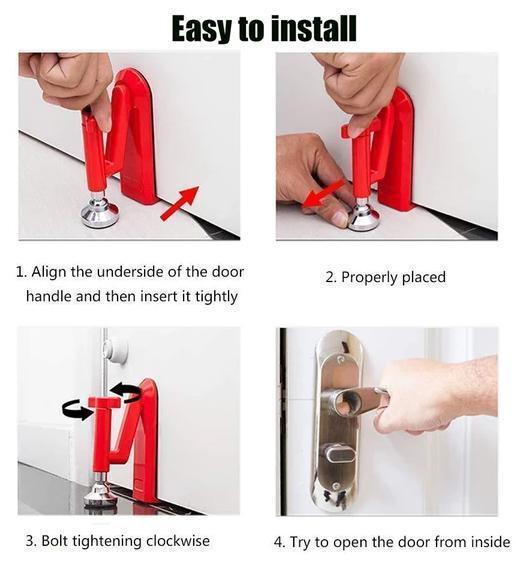 Easy to install

1. Align the underside of the door handle and then insert it tightly

2. Properly placed

3. Bolt tightening clockwise

4. Try to open the door from inside