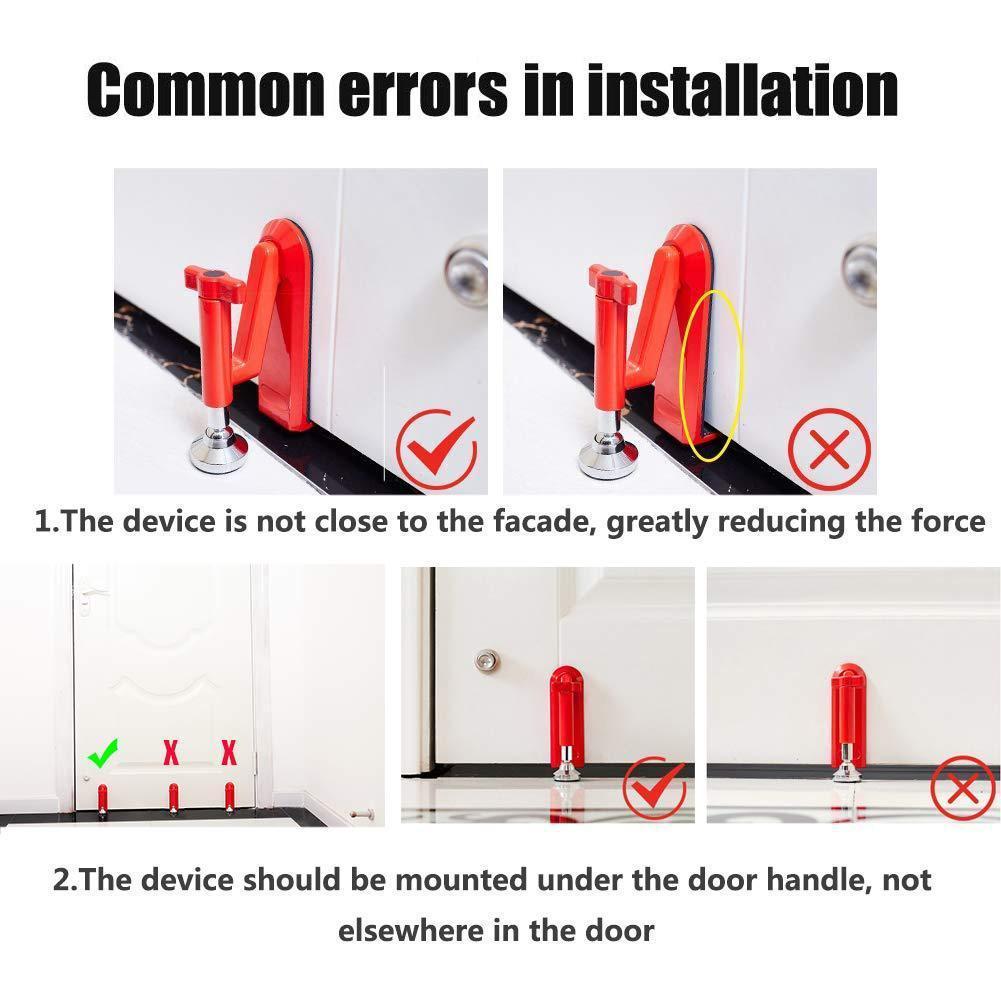 Common errors in installation

1.The device is not close to the facade, greatly reducing the force

X X

2.The device should be mounted under the door handle, not elsewhere in the door