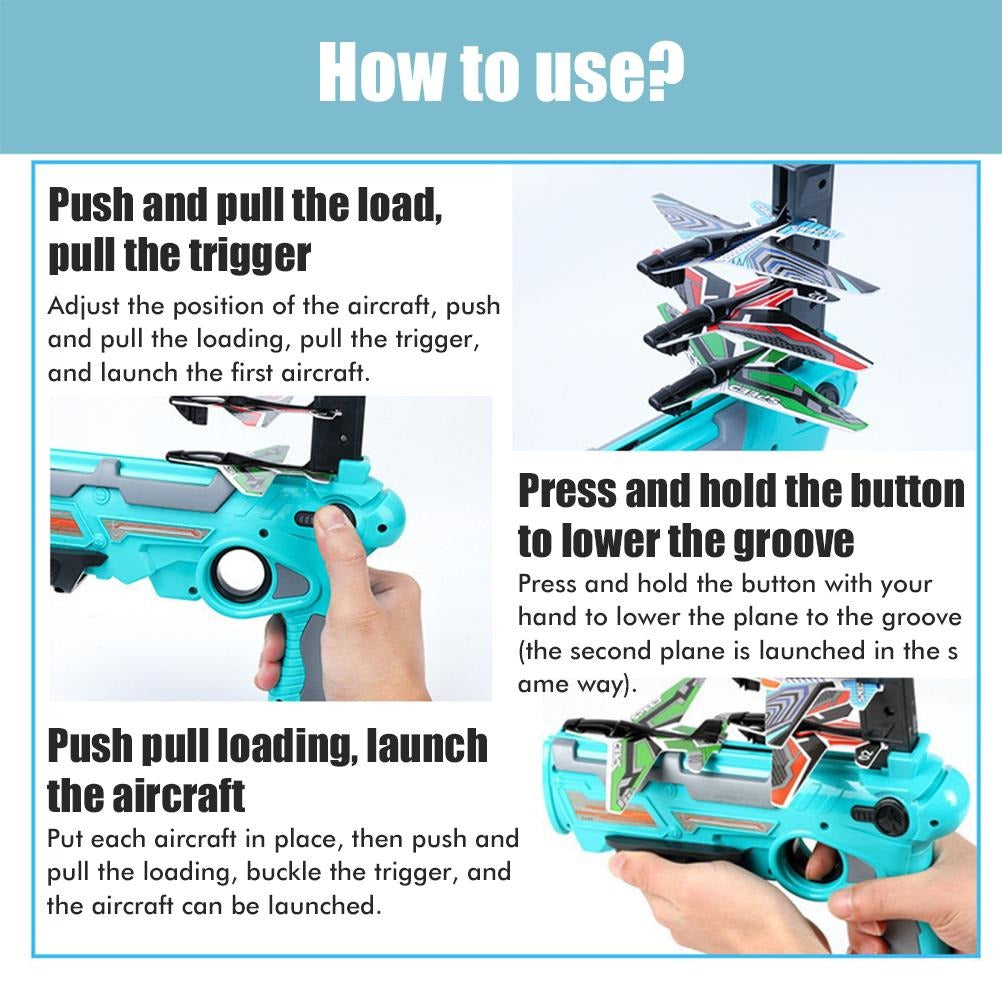 How to use?

Push and pull the load, pull the trigger

Adjust the position of the aircraft, push and pull the loading, pull the trigger, and launch the first aircraft.

Press and hold the button to lower the groove

Press and hold the button with your hand to lower the plane to the groove (the second plane is launched in the s ame way).

Push pull loading, launch the aircraft

Put each aircraft in place, then push and pull the loading, buckle the trigger, and the aircraft can be launched.